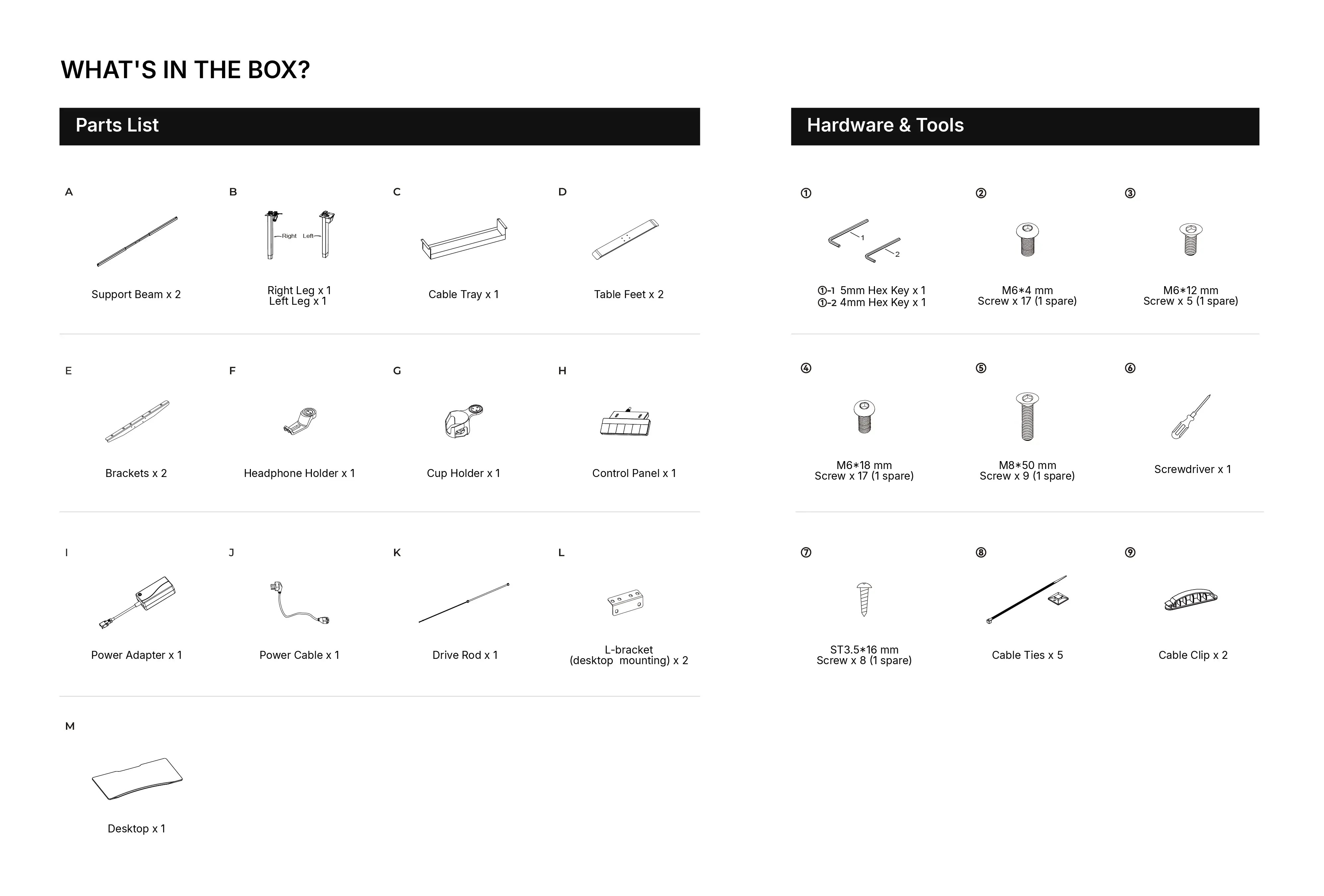 WHAT'S IN THE BOX?

Parts List

A

Support Beam x 2

B

Right Left

Right Leg x 1
Left Leg x 1

C

Cable Tray x 1

D

Table Feet x 2

E

Brackets x 2

F

Headphone Holder x 1

G

Cup Holder x 1

H

Control Panel x 1

I

Power Adapter x 1

J

Power Cable x 1

K

Drive Rod x 1

L

L-bracket
(desktop mounting) x 2

M

Desktop x 1

Hardware & Tools

①

1 2

①-1 5mm Hex Key x 1
①-2 4mm Hex Key x 1

②

M6*4 mm
Screw x 17 (1 spare)

③

M6*12 mm
Screw x 5 (1 spare)

④

M6*18 mm
Screw x 17 (1 spare)

⑤

M8*50 mm
Screw x 9 (1 spare)

⑥

Screwdriver x 1

⑦

ST3.5*16 mm
Screw x 8 (1 spare)

⑧

Cable Ties x 5

⑨

Cable Clip x 2