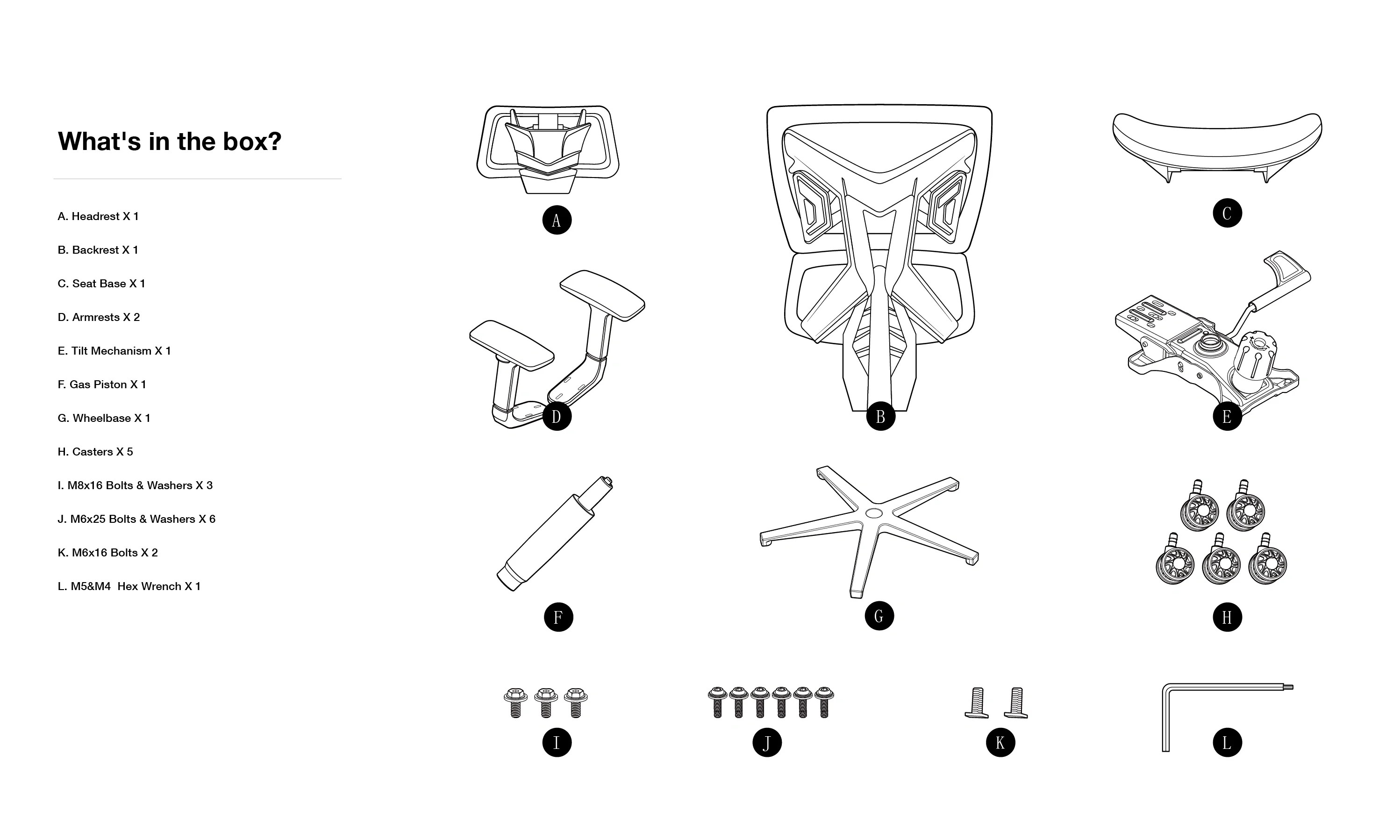 What's in the box?

A. Headrest X 1

B. Backrest X 1

C. Seat Base X 1

D. Armrests X 2

E. Tilt Mechanism X 1

F. Gas Piston X 1

G. Wheelbase X 1

H. Casters X 5

I. M8x16 Bolts & Washers X 3

J. M6x25 Bolts & Washers X 6

K. M6x16 Bolts X 2

L. M5&M4 Hex Wrench X 1

A

B

C

D

E

F

G

H

I

J

K

L